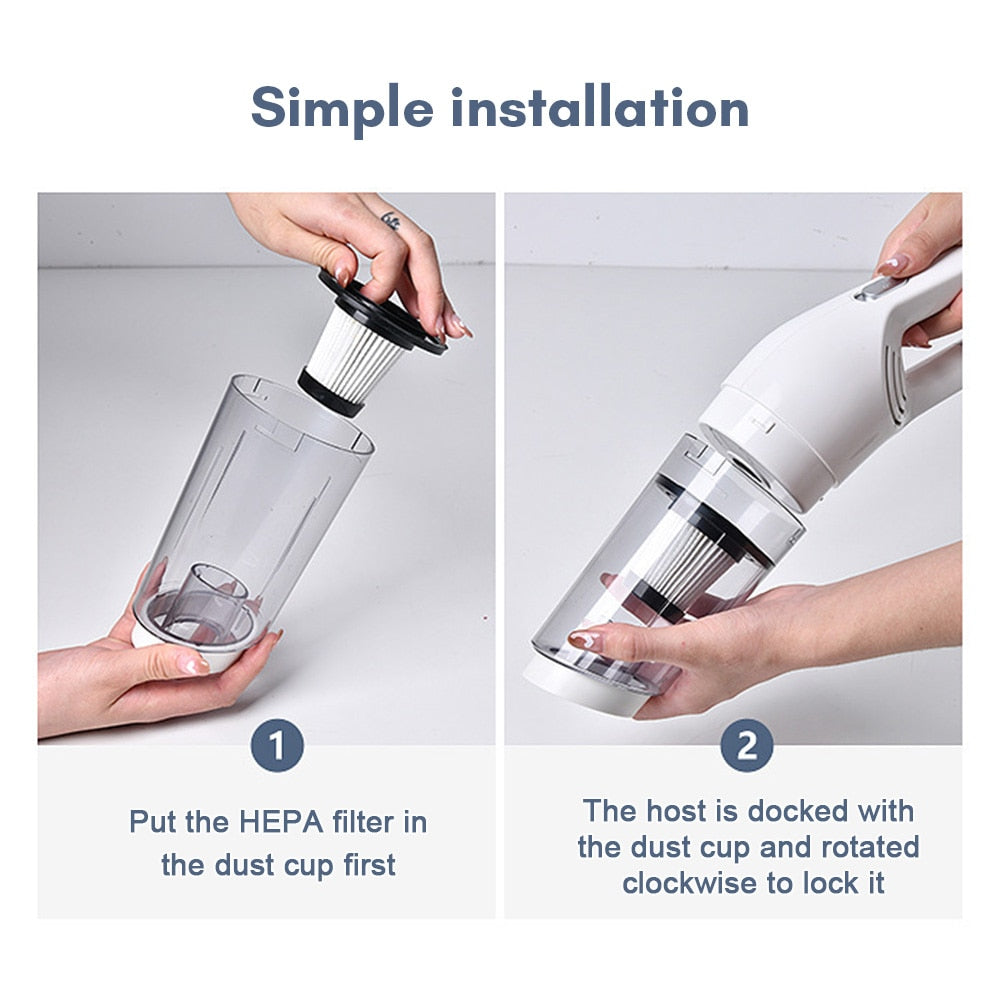 Simple installation

1

Put the HEPA filter in the dust cup first

2

The host is docked with the dust cup and rotated clockwise to lock it